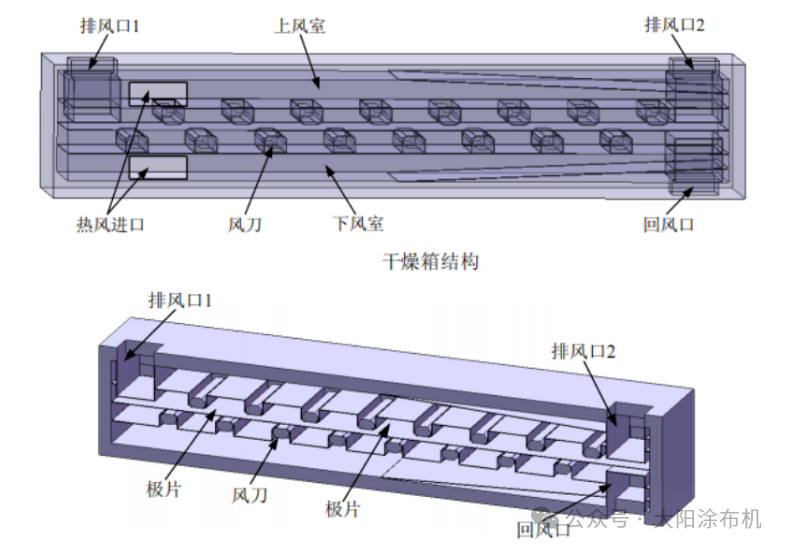 排风口1

上风室

排风口2

热风进口

风刀

下风室

回风口

干燥箱结构

排风口1

排风口2

极片

风刀

极片

回风口

公众号 · 太阳涂布机